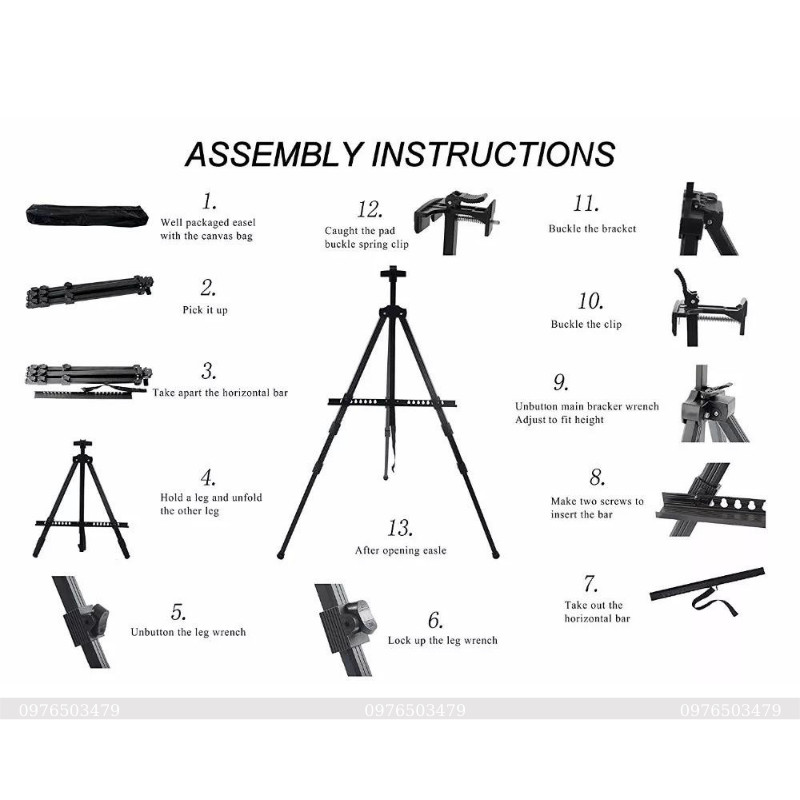 ASSEMBLY INSTRUCTIONS

1.
Well packaged easel with the canvas bag

2.
Pick it up

3.
Take apart the horizontal bar

4.
Hold a leg and unfold the other leg

5.
Unbutton the leg wrench

12.
Caught the pad buckle spring clip

13.
After opening easle

6.
Lock up the leg wrench

11.
Buckle the bracket

10.
Buckle the clip

9.
Unbutton main bracker wrench
Adjust to fit height

8.
Make two screws to insert the bar

7.
Take out the horizontal bar

0976503479 0976503479 0976503479