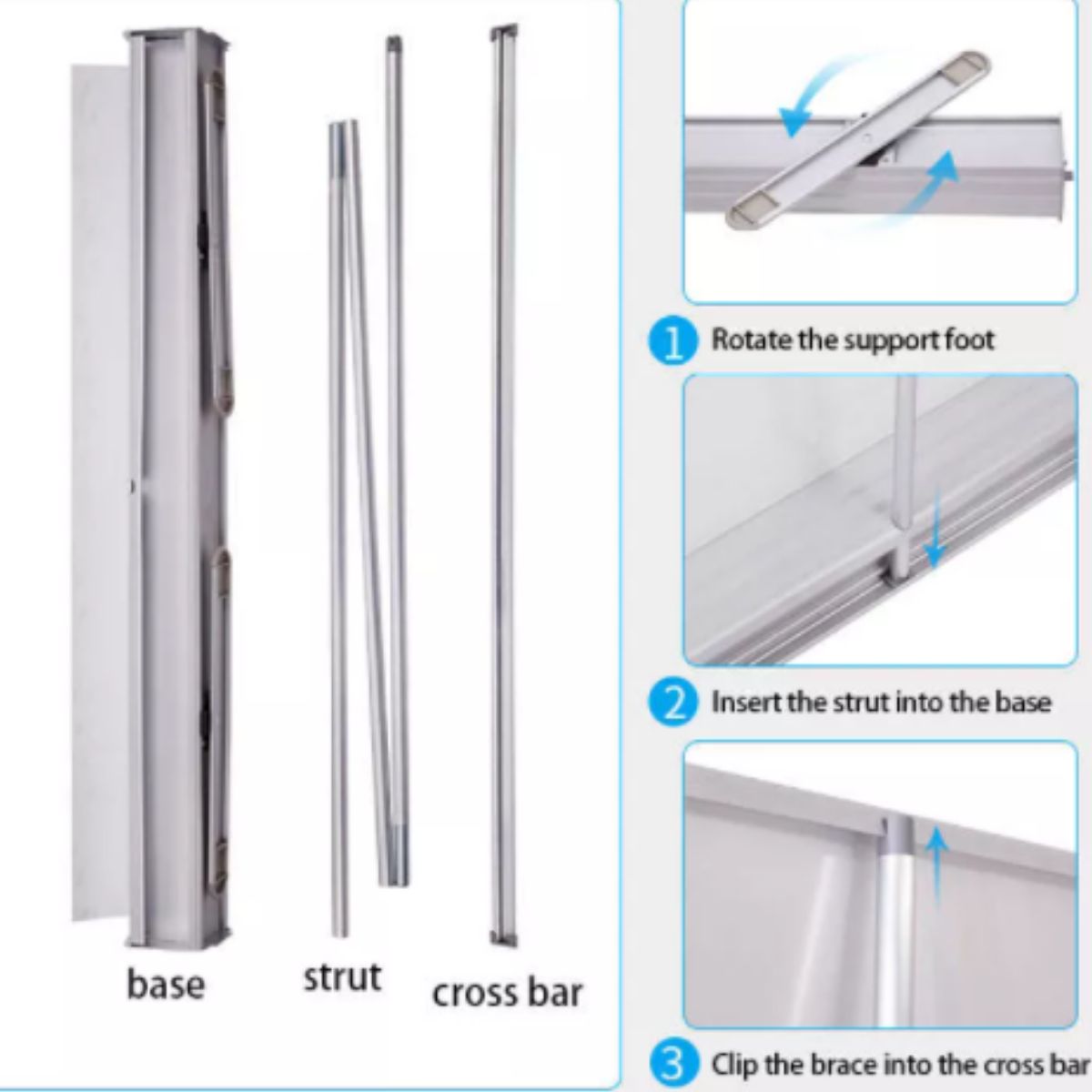 base

strut

cross bar

1 Rotate the support foot

2 Insert the strut into the base

3 Clip the brace into the cross bar