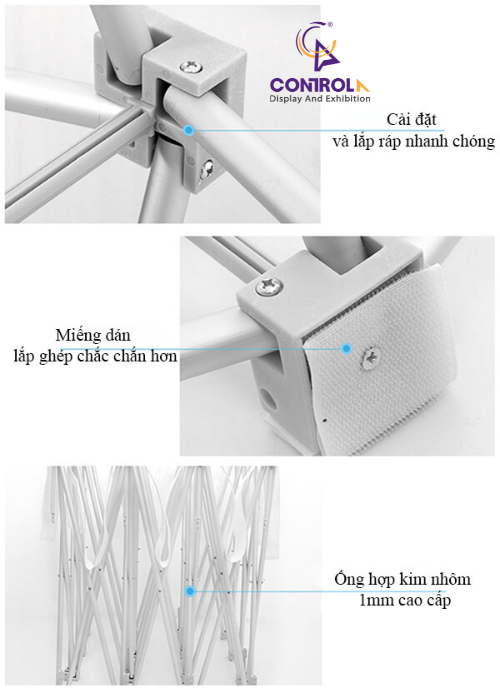 CONTROL
Display And Exhibition

Cài đặt
và lắp ráp nhanh chóng

Miếng dán
lắp ghép chắc chắn hơn

Ống hợp kim nhôm
1mm cao cấp